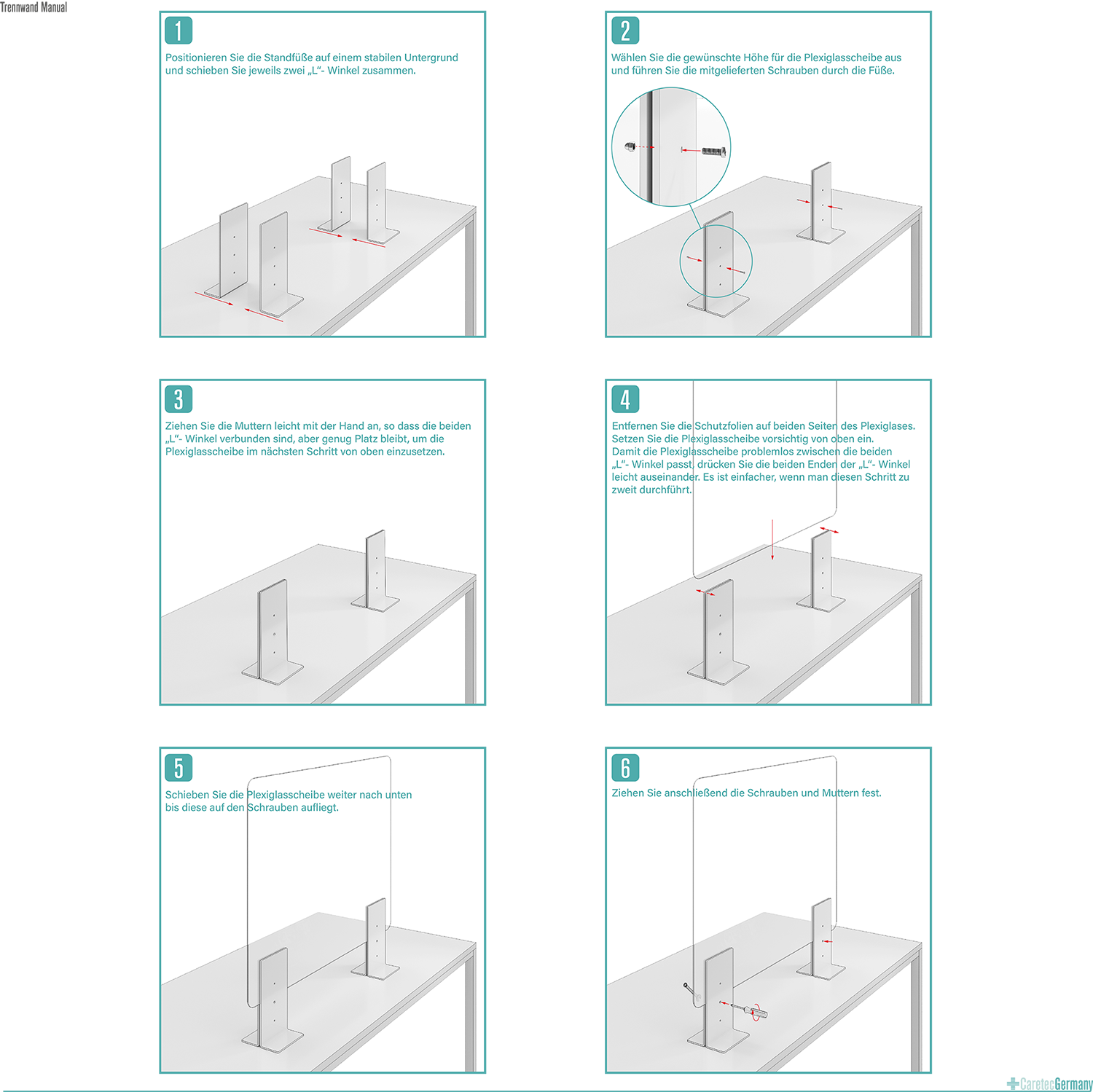 Trennwand Manual

1

Positionieren Sie die Standfüße auf einem stabilen Untergrund und schieben Sie jeweils zwei „L“- Winkel zusammen.

2

Wählen Sie die gewünschte Höhe für die Plexiglasscheibe aus und führen Sie die mitgelieferten Schrauben durch die Füße.

3

Ziehen Sie die Muttern leicht mit der Hand an, so dass die beiden „L“- Winkel verbunden sind, aber genug Platz bleibt, um die Plexiglasscheibe im nächsten Schritt von oben einzusetzen.

4

Entfernen Sie die Schutzfolien auf beiden Seiten des Plexiglases. Setzen Sie die Plexiglasscheibe vorsichtig von oben ein. Damit die Plexiglasscheibe problemlos zwischen die beiden „L“- Winkel passt, drücken Sie die beiden Enden der „L“- Winkel leicht auseinander. Es ist einfacher, wenn man diesen Schritt zu zweit durchführt.

5

Schieben Sie die Plexiglasscheibe weiter nach unten bis diese auf den Schrauben aufliegt.

6

Ziehen Sie anschließend die Schrauben und Muttern fest.

CaretecGermany